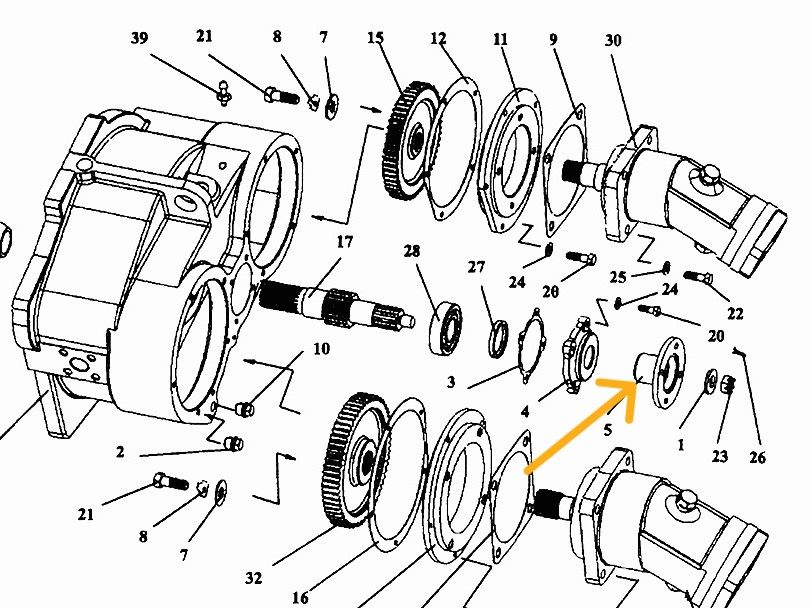 39
21
8
7
15
12
11
9
30
17
28
27
24
20
25
24
22
20
10
3
4
5
1
23
26
2
21
8
7
32
16