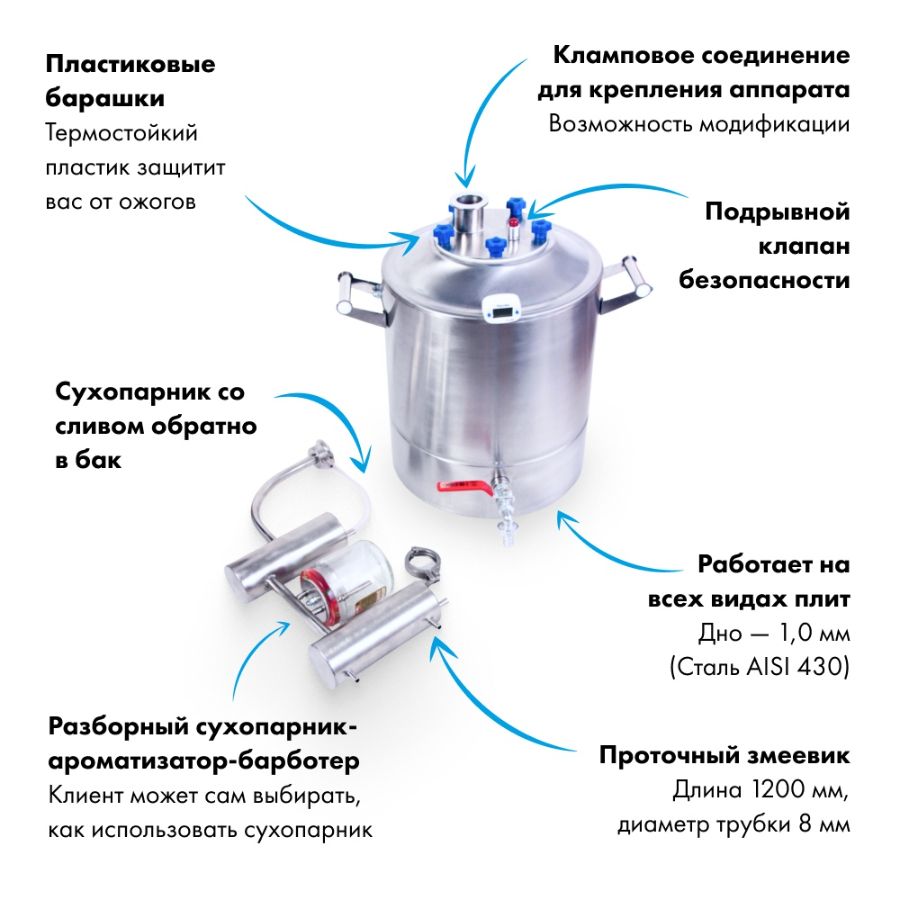 Пластиковые барашки
Термостойкий пластик защитит вас от ожогов

Кламповое соединение для крепления аппарата
Возможность модификации

Подрывной клапан безопасности

Сухопарник со сливом обратно в бак

Работает на всех видах плит
Дно — 1,0 мм (Сталь AISI 430)

Разборный сухопарник-ароматизатор-барботер
Клиент может сам выбирать, как использовать сухопарник

Проточный змеевик
Длина 1200 мм, диаметр трубки 8 мм