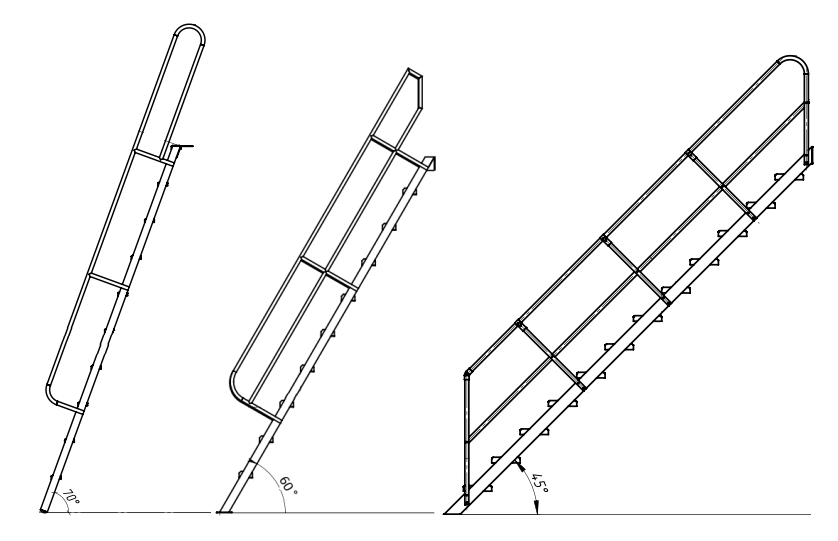 70°
60°
45°