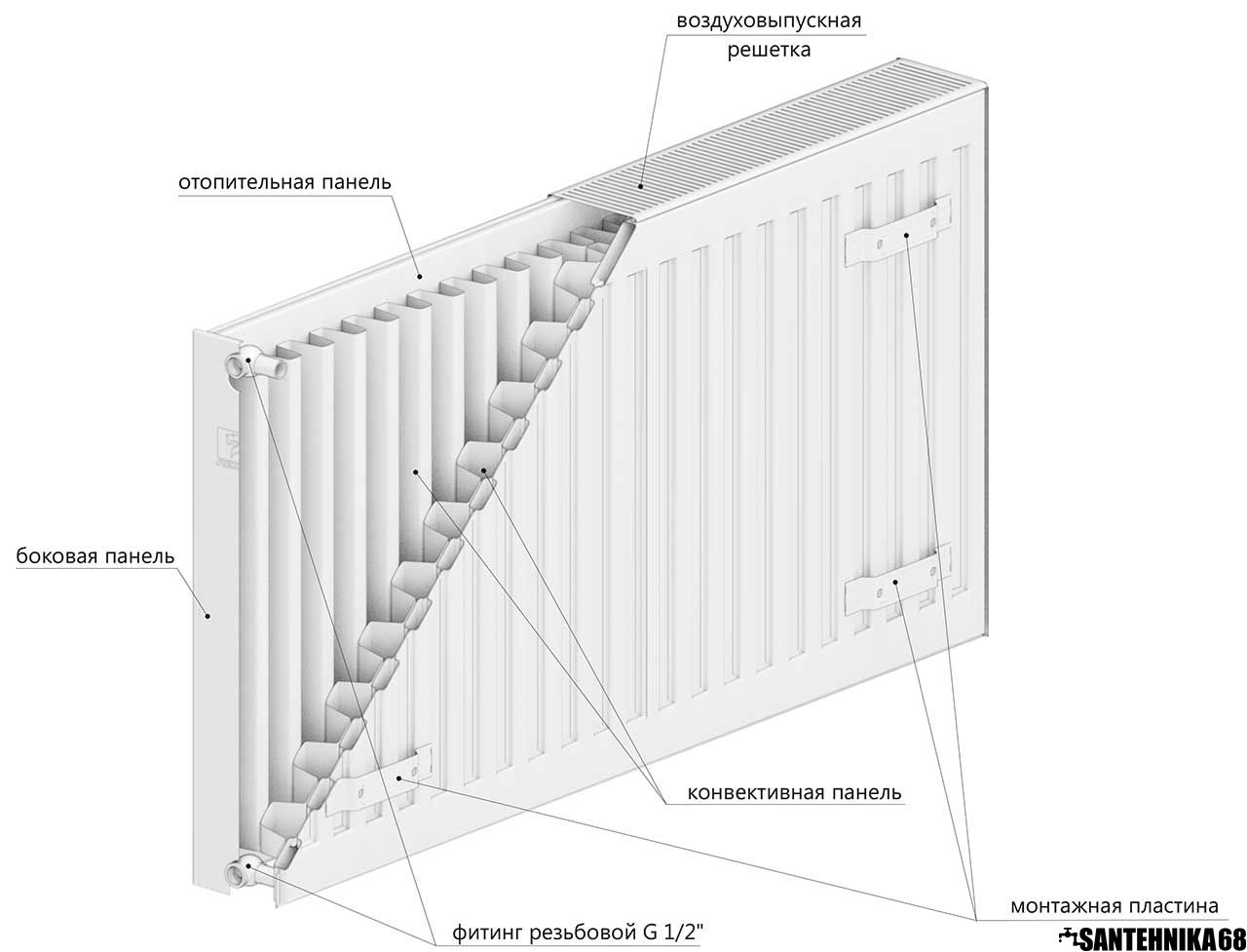 воздуховыпускная решетка

отопительная панель

боковая панель

конвективная панель

монтажная пластина

фитинг резьбовой G 1/2"

SANTEHNIKA68