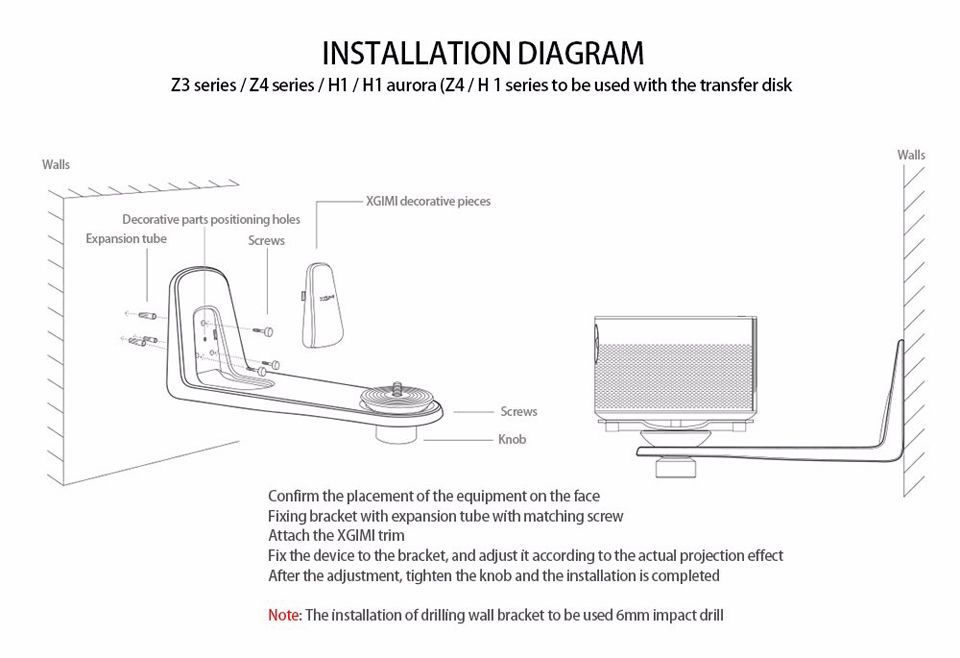 INSTALLATION DIAGRAM
Z3 series / Z4 series / H1 / H1 aurora (Z4 / H 1 series to be used with the transfer disk

Walls
Decorative parts positioning holes
Expansion tube
Screws
XGIMI decorative pieces
Screws
Knob

Walls

Confirm the placement of the equipment on the face
Fixing bracket with expansion tube with matching screw
Attach the XGIMI trim
Fix the device to the bracket, and adjust it according to the actual projection effect
After the adjustment, tighten the knob and the installation is completed

Note: The installation of drilling wall bracket to be used 6mm impact drill