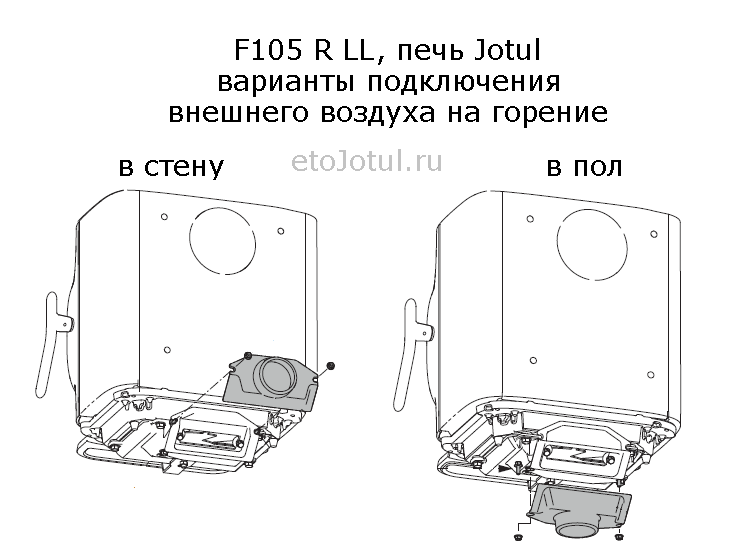 F105 R LL, печь Jotul
варианты подключения
внешнего воздуха на горение

в стену

etoJotul.ru

в пол