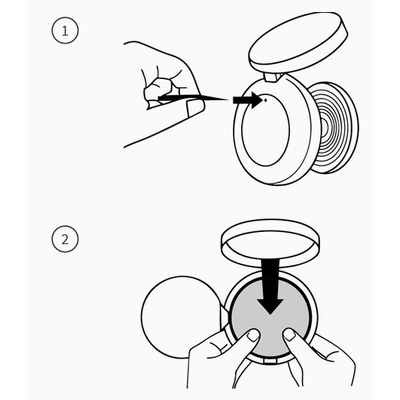 1

2