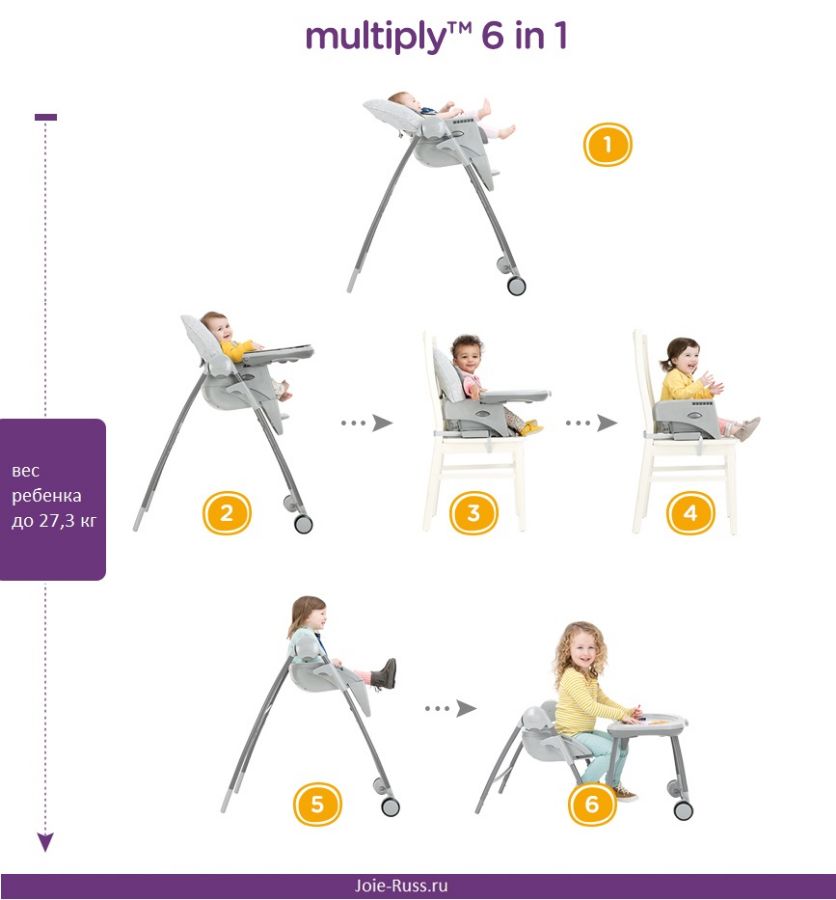 multiply™ 6 in 1

1

вес ребенка до 27,3 кг

2

3

4

5

6

Joie-Russ.ru