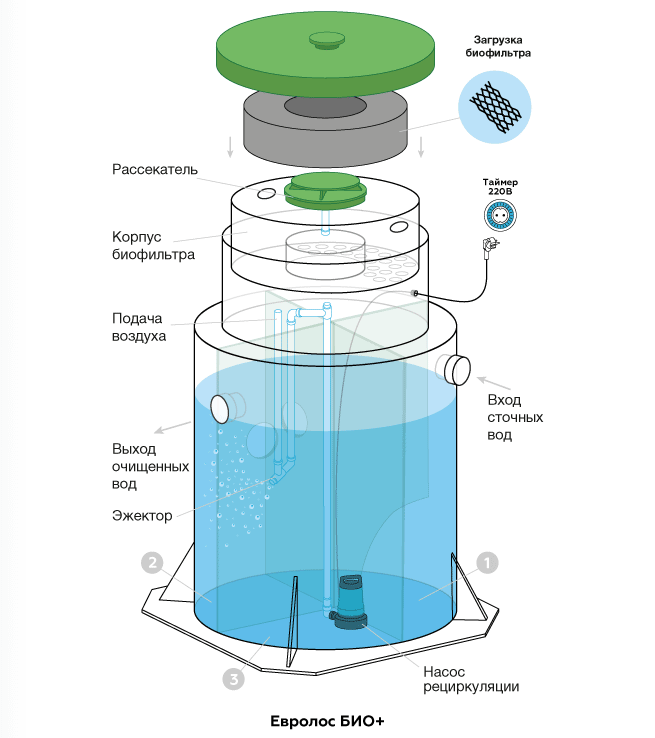 Загрузка биофильтра

Рассекатель

Таймер 220В

Корпус биофильтра

Подача воздуха

Вход сточных вод

Выход очищенных вод

Эжектор

2

1

3

Насос рециркуляции

Евролос БИО+