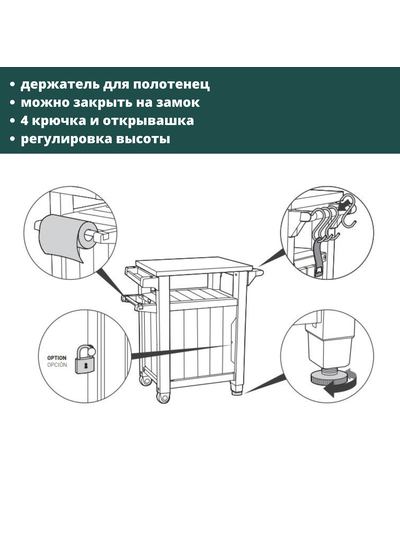 • держатель для полотенец
• можно закрыть на замок
• 4 крючка и открывашка
• регулировка высоты

OPTION
OPCIÓN