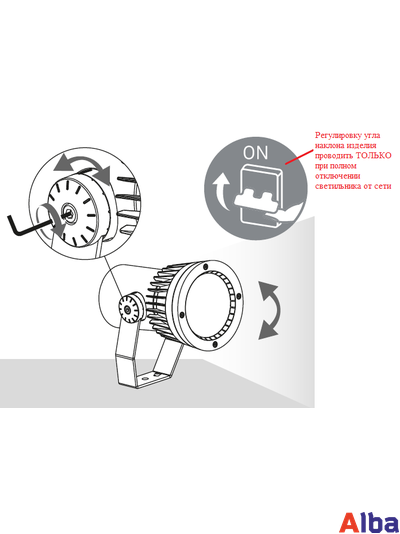 ON

Регулировку угла наклона изделия проводить ТОЛЬКО при полном отключении светильника от сети

Alba