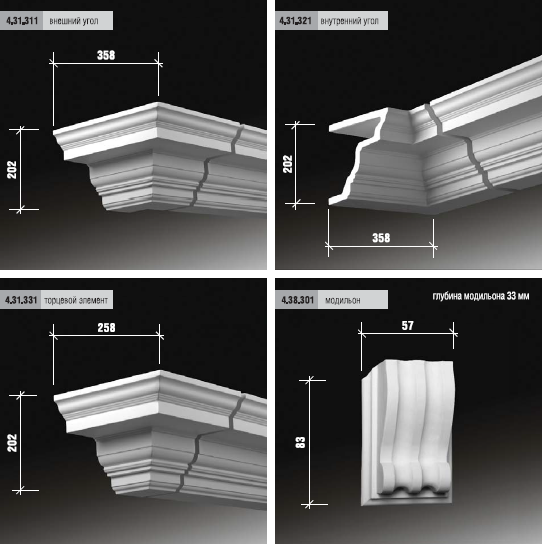 4.31.311 внешний угол

358

202

4.31.321 внутренний угол

202

358

4.31.331 торцевой элемент

258

202

4.38.301 модильон

глубина модильона 33 мм

57

83