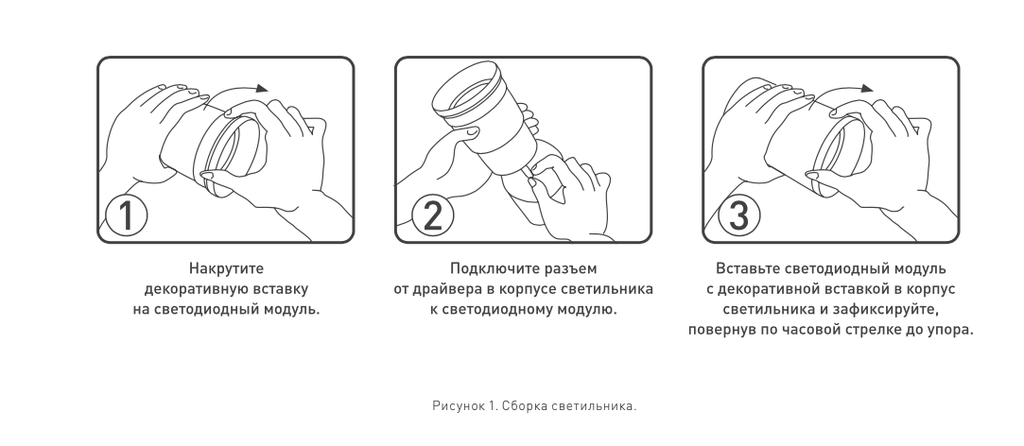 1

Накрутите декоративную вставку на светодиодный модуль.

2

Подключите разъем от драйвера в корпусе светильника к светодиодному модулю.

3

Вставьте светодиодный модуль с декоративной вставкой в корпус светильника и зафиксируйте, повернув по часовой стрелке до упора.

Рисунок 1. Сборка светильника.