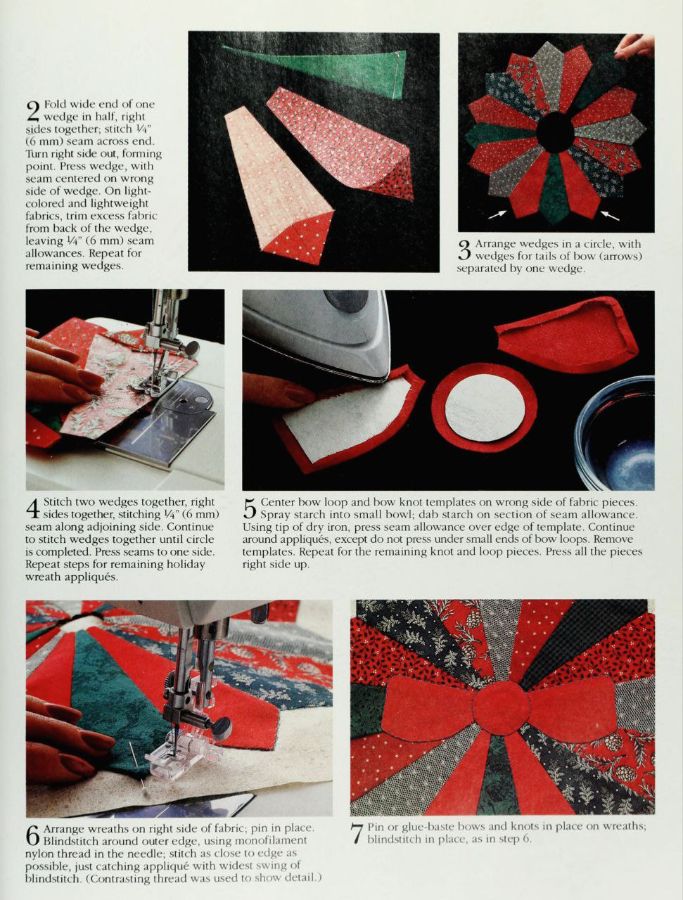 2 Fold wide end of one wedge in half, right sides together; stitch ¼" (6 mm) seam across end. Turn right side out, forming point. Press wedge, with seam centered on wrong side of wedge. On light-colored and lightweight fabrics, trim excess fabric from back of the wedge, leaving ¼" (6 mm) seam allowances. Repeat for remaining wedges.

3 Arrange wedges in a circle, with wedges for tails of bow (arrows) separated by one wedge.

4 Stitch two wedges together, right sides together, stitching ¼" (6 mm) seam along adjoining side. Continue to stitch wedges together until circle is completed. Press seams to one side. Repeat steps for remaining holiday wreath appliqués.

5 Center bow loop and bow knot templates on wrong side of fabric pieces. Spray starch into small bowl; dab starch on section of seam allowance. Using tip of dry iron, press seam allowance over edge of template. Continue around appliqués, except do not press under small ends of bow loops. Remove templates. Repeat for the remaining knot and loop pieces. Press all the pieces right side up.

6 Arrange wreaths on right side of fabric; pin in place. Blindstitch around outer edge, using monofilament nylon thread in the needle; stitch as close to edge as possible, just catching appliqué with widest swing of blindstitch. (Contrasting thread was used to show detail.)

7 Pin or glue-baste bows and knots in place on wreaths; blindstitch in place, as in step 6.