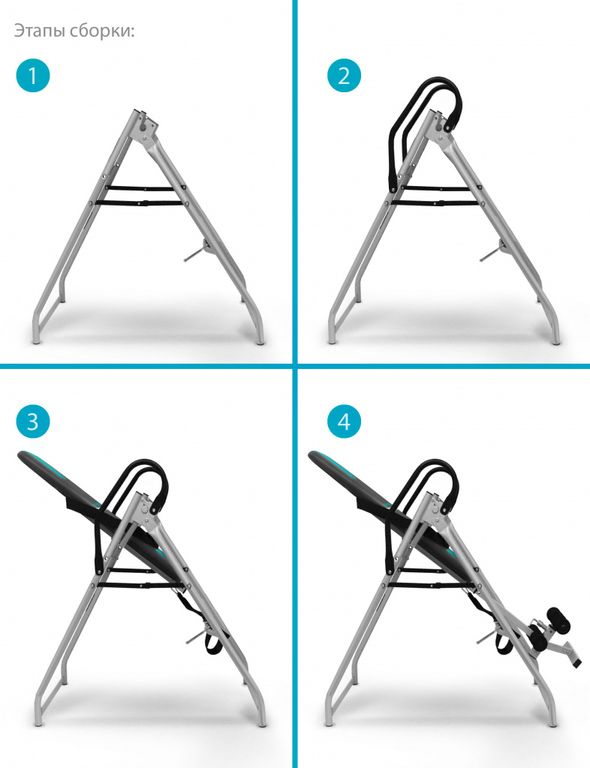 Этапы сборки:

1

2

3

4