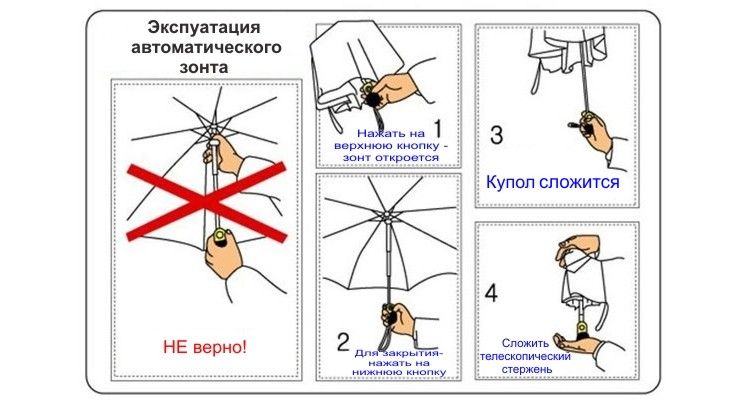 Экспуатация автоматического зонта

НЕ верно!

1
Нажать на верхнюю кнопку - зонт откроется

2
Для закрытия- нажать на нижнюю кнопку

3
Купол сложится

4
Сложить телескопический стержень