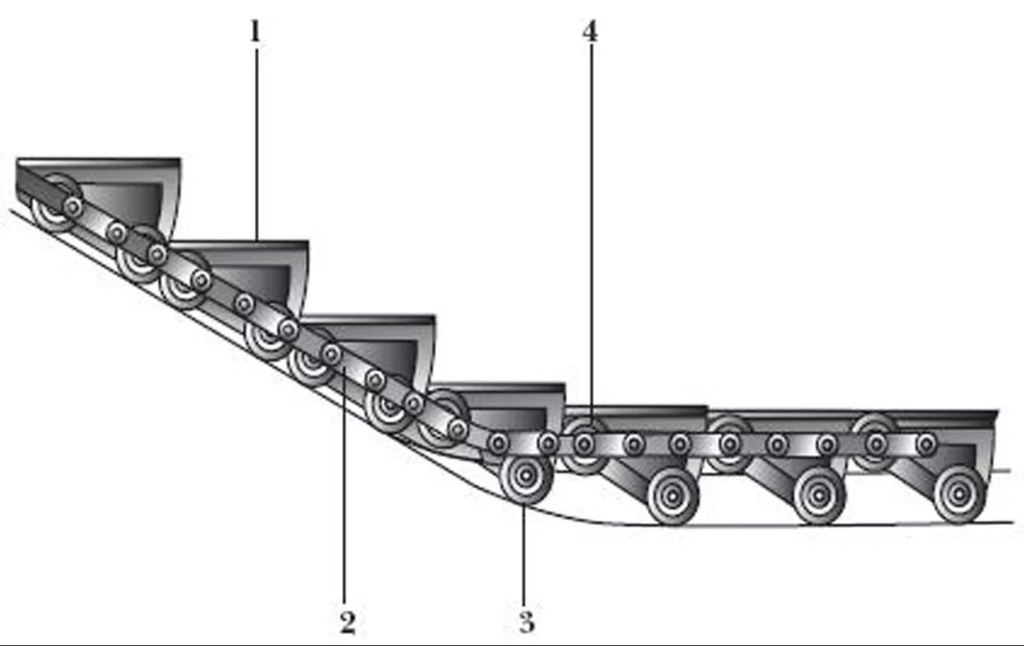 1
4
2
3