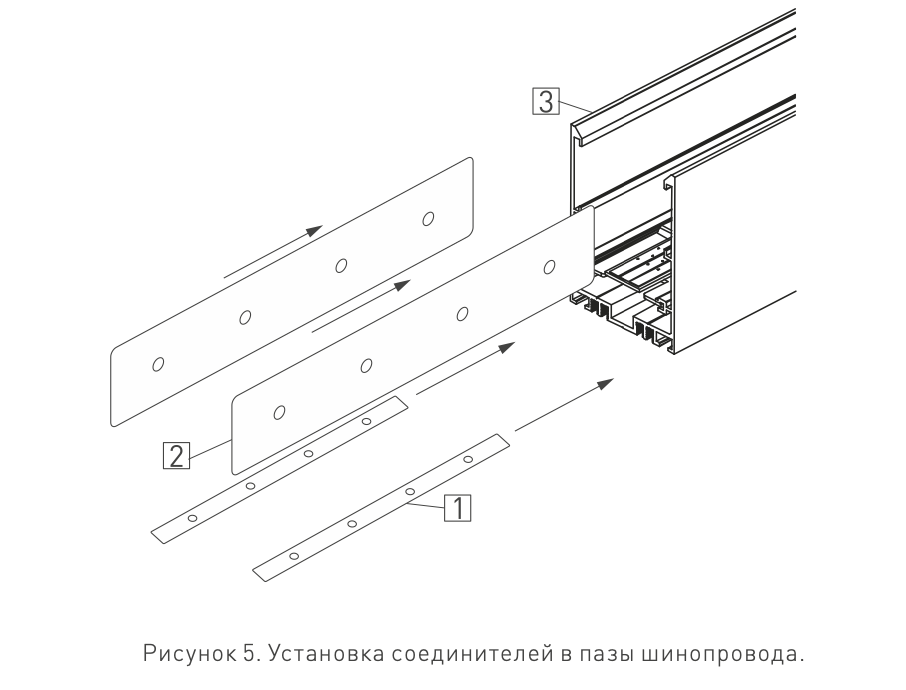 3

2

1

Рисунок 5. Установка соединителей в пазы шинопровода.