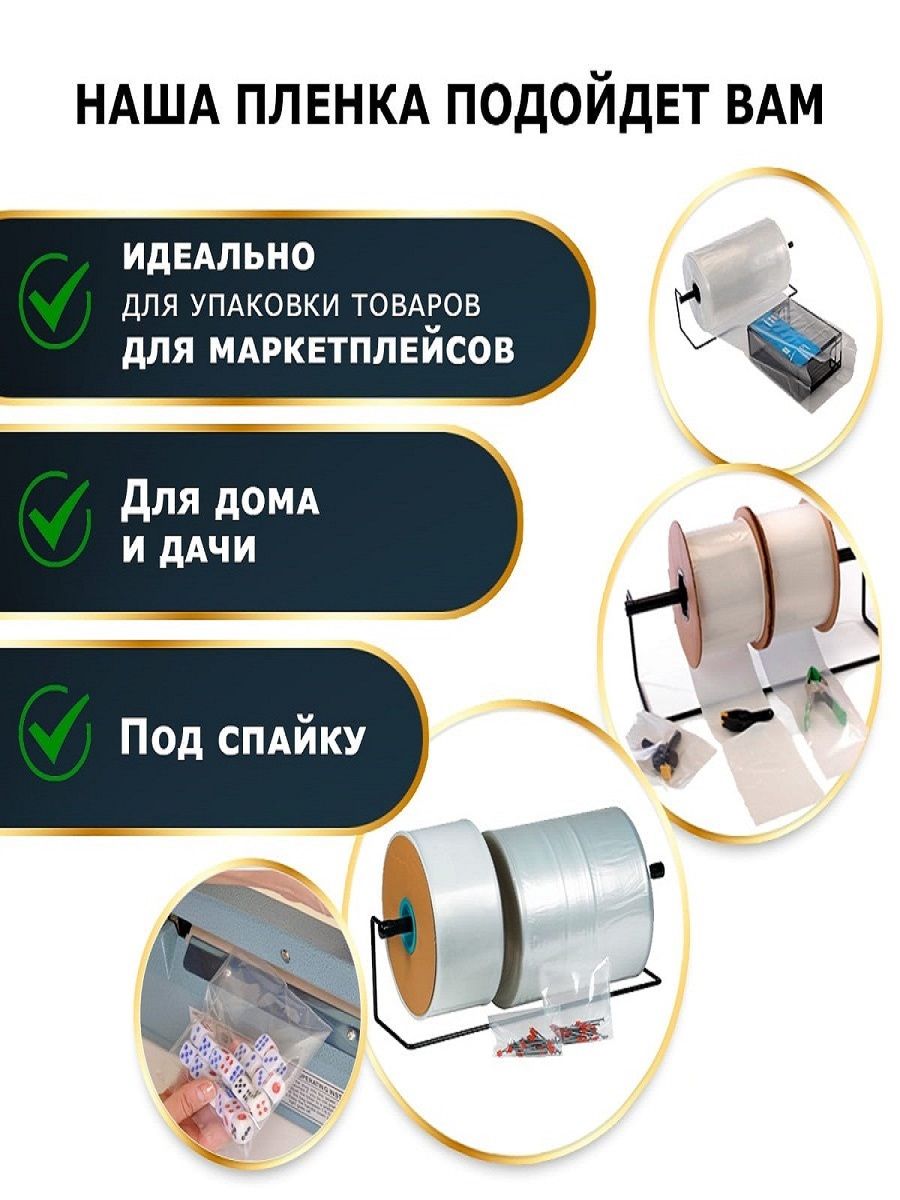 НАША ПЛЕНКА ПОДОЙДЕТ ВАМ

ИДЕАЛЬНО
ДЛЯ УПАКОВКИ ТОВАРОВ
ДЛЯ МАРКЕТПЛЕЙСОВ

Для дома
и дачи

Под спайку