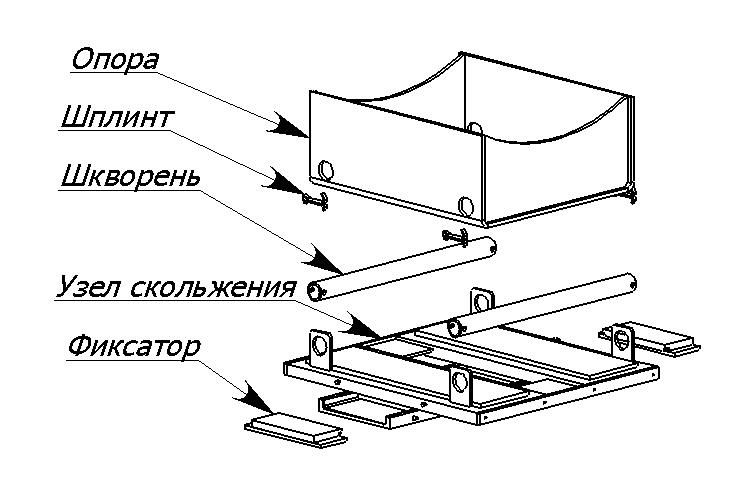 Опора
Шплинт
Шкворень
Узел скольжения
Фиксатор