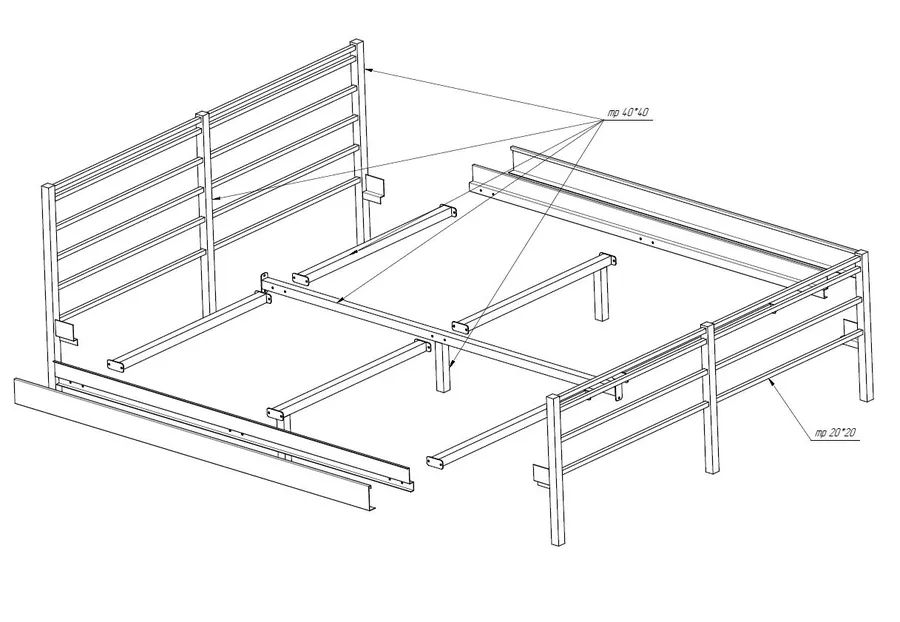 тр 40*40

тр 20*20