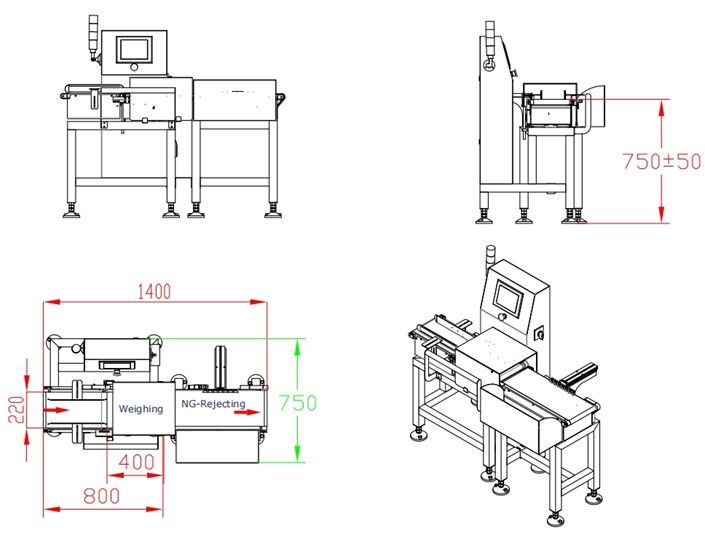 750±50

1400

220

Weighing

NG-Rejecting

750

400

800