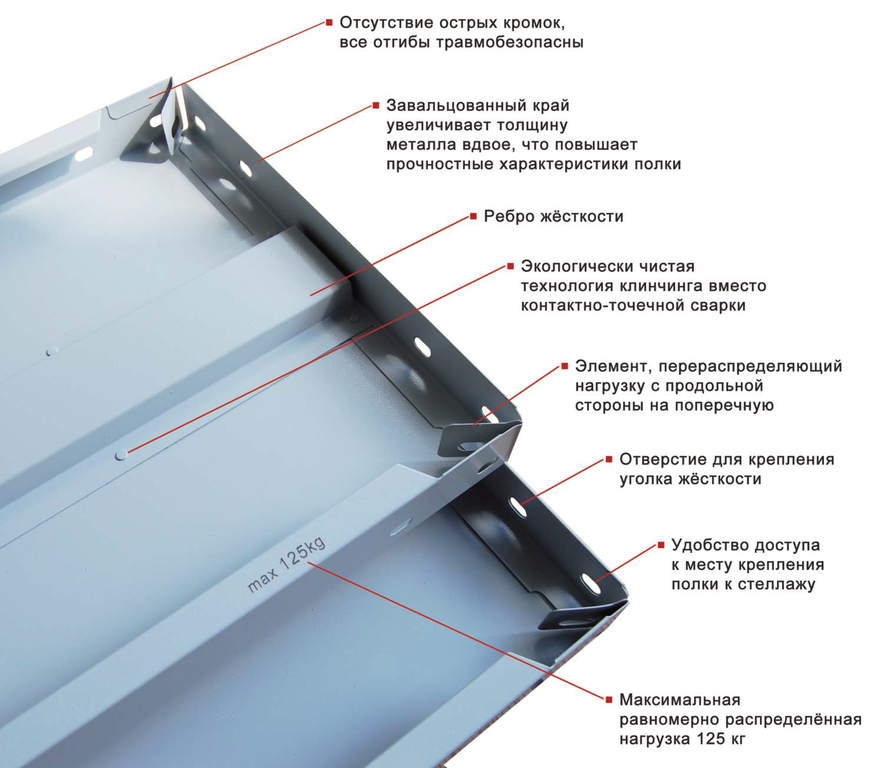 Отсутствие острых кромок, все отгибы травмобезопасны

Завальцованный край увеличивает толщину металла вдвое, что повышает прочностные характеристики полки

Ребро жёсткости

Экологически чистая технология клинчинга вместо контактно-точечной сварки

Элемент, перераспределяющий нагрузку с продольной стороны на поперечную

Отверстие для крепления уголка жёсткости

Удобство доступа к месту крепления полки к стеллажу

max 125kg

Максимальная равномерно распределённая нагрузка 125 кг