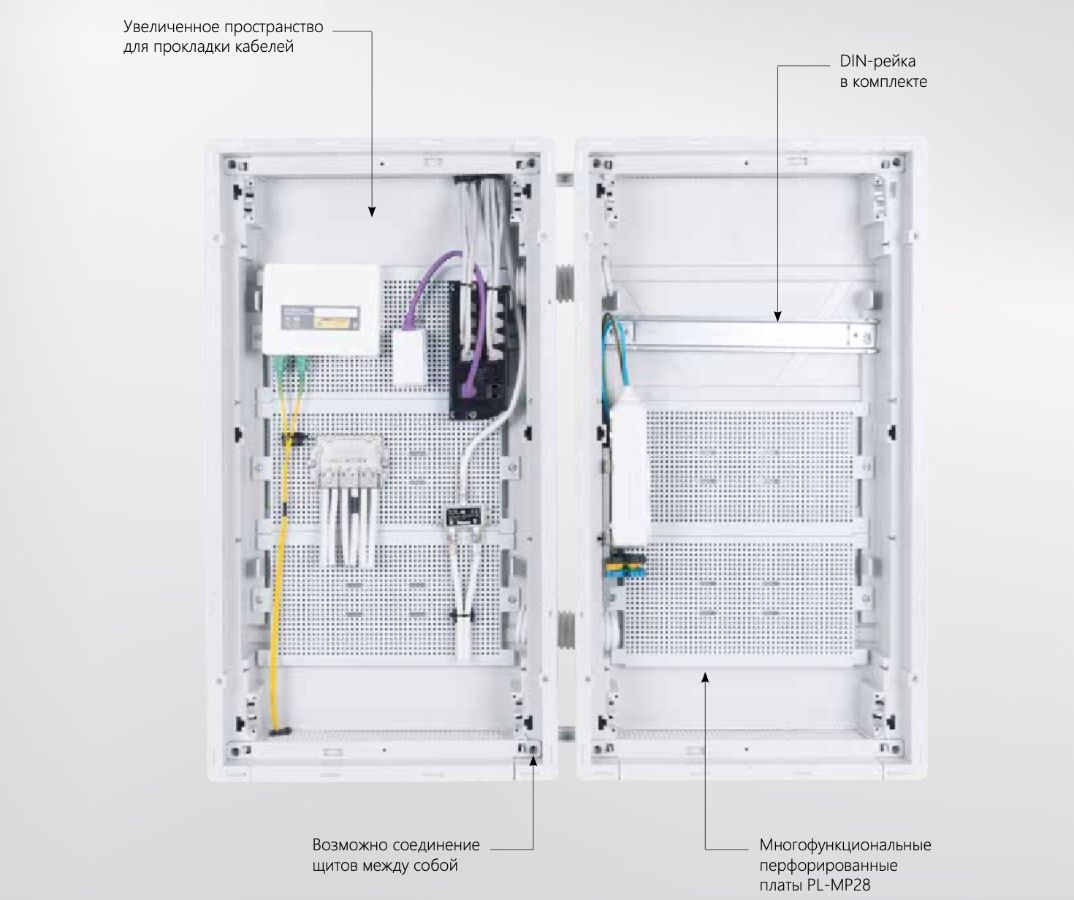 Увеличенное пространство для прокладки кабелей

DIN-рейка в комплекте

Возможно соединение щитов между собой

Многофункциональные перфорированные платы PL-MP28