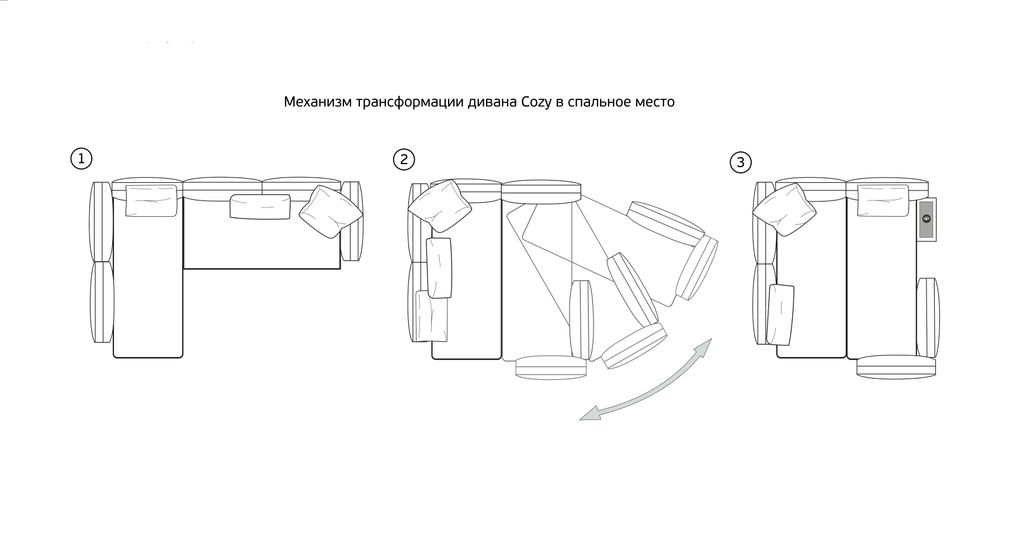 Механизм трансформации дивана Cozy в спальное место

1

2

3