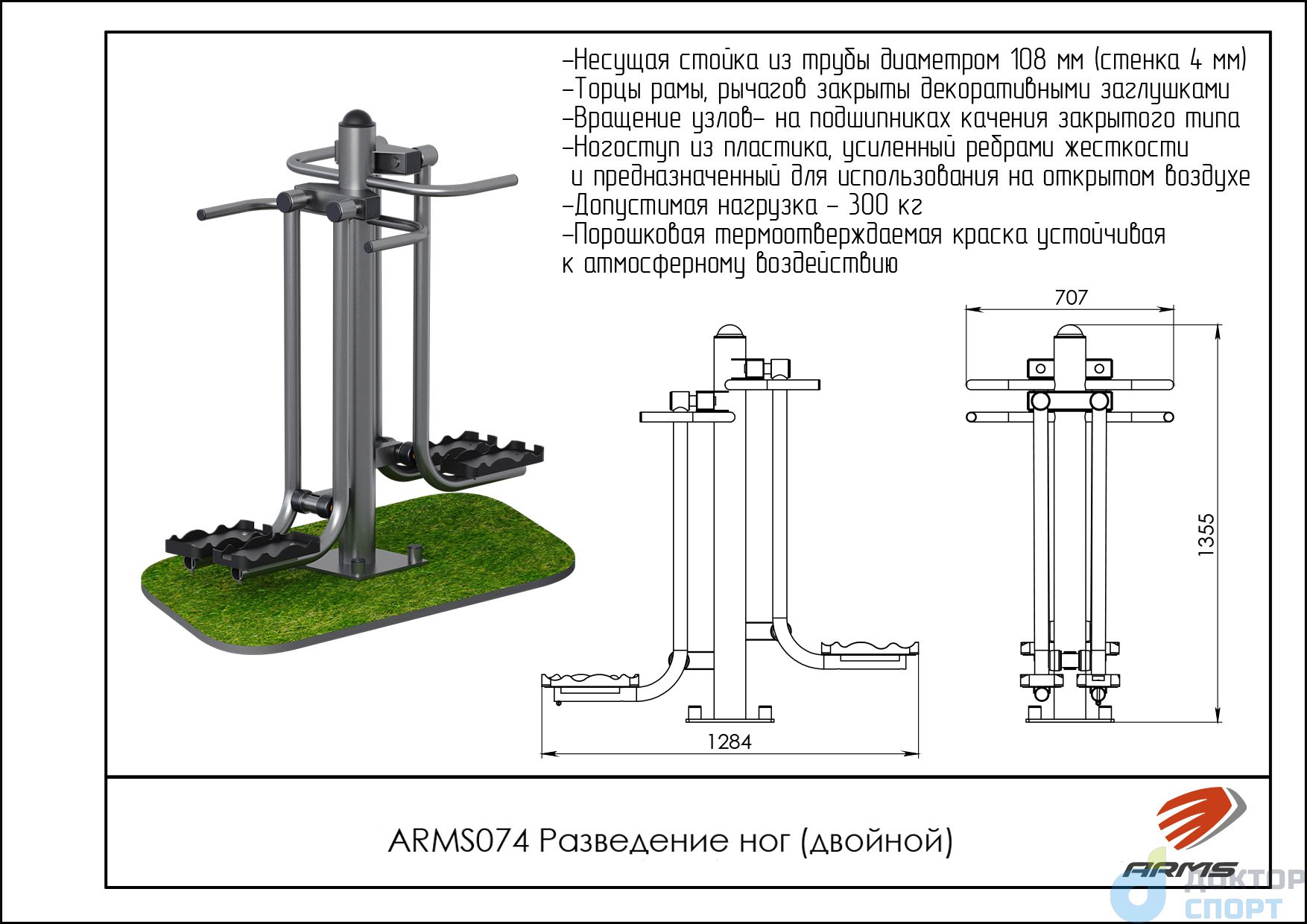 -Несущая стойка из трубы диаметром 108 мм (стенка 4 мм)
-Торцы рамы, рычагов закрыты декоративными заглушками
-Вращение узлов- на подшипниках качения закрытого типа
-Ногоступ из пластика, усиленный ребрами жесткости
и предназначенный для использования на открытом воздухе
-Допустимая нагрузка - 300 кг
-Порошковая термоотверждаемая краска устойчивая
к атмосферному воздействию

707

1355

1284

ARMS074 Разведение ног (двойной)

ARMS

ДОКТОР
СПОРТ