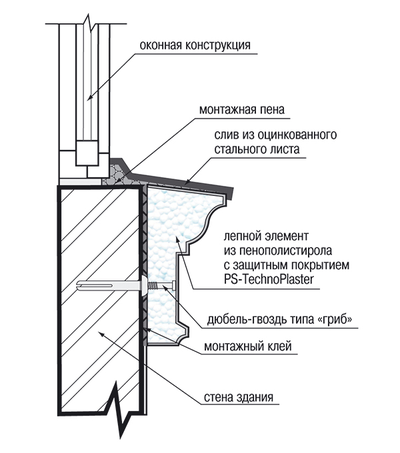 оконная конструкция

монтажная пена

слив из оцинкованного стального листа

лепной элемент из пенополистирола с защитным покрытием PS-TechnoPlaster

дюбель-гвоздь типа «гриб»

монтажный клей

стена здания