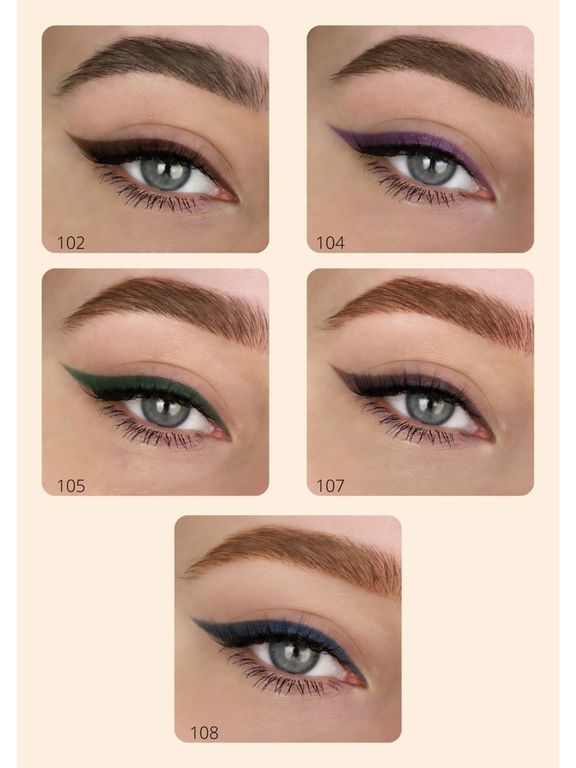 102

104

105

107

108