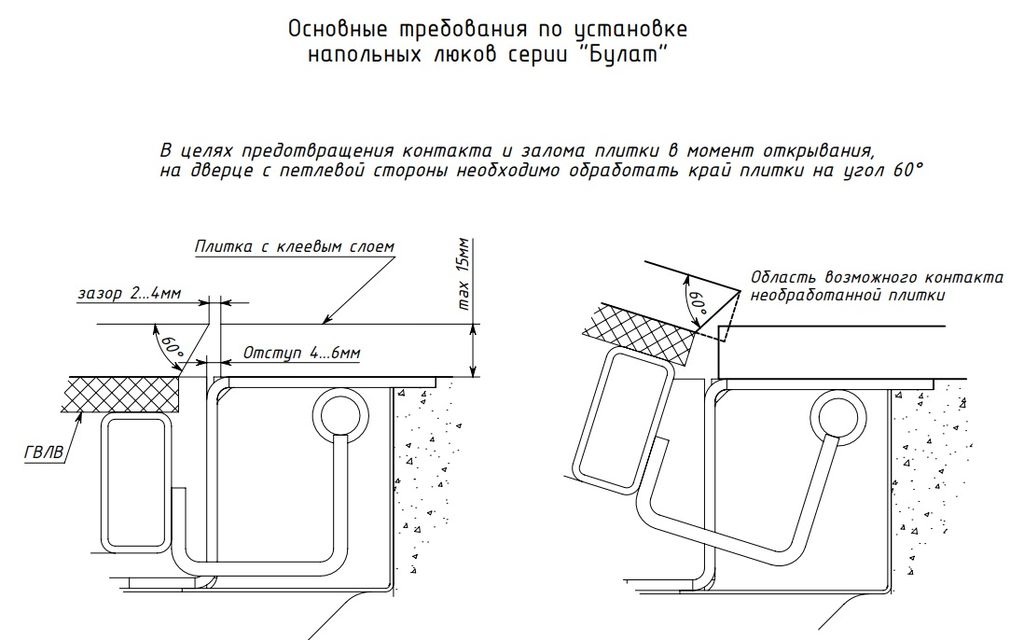 Основные требования по установке напольных люков серии "Булат"

В целях предотвращения контакта и залома плитки в момент открывания, на дверце с петлевой стороны необходимо обработать край плитки на угол 60°

Плитка с клеевым слоем

max 15мм

зазор 2...4мм

60°

Отступ 4...6мм

ГВЛВ

60°

Область возможного контакта необработанной плитки