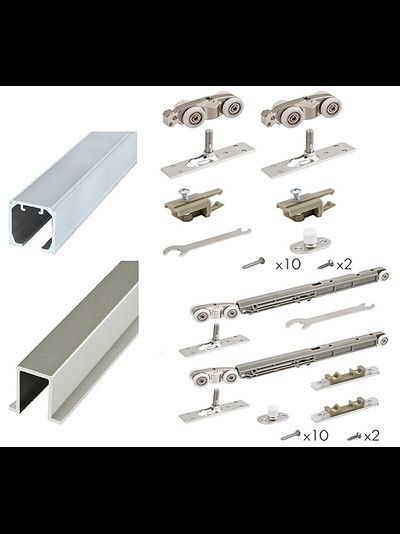 x10 x2

x10 x2