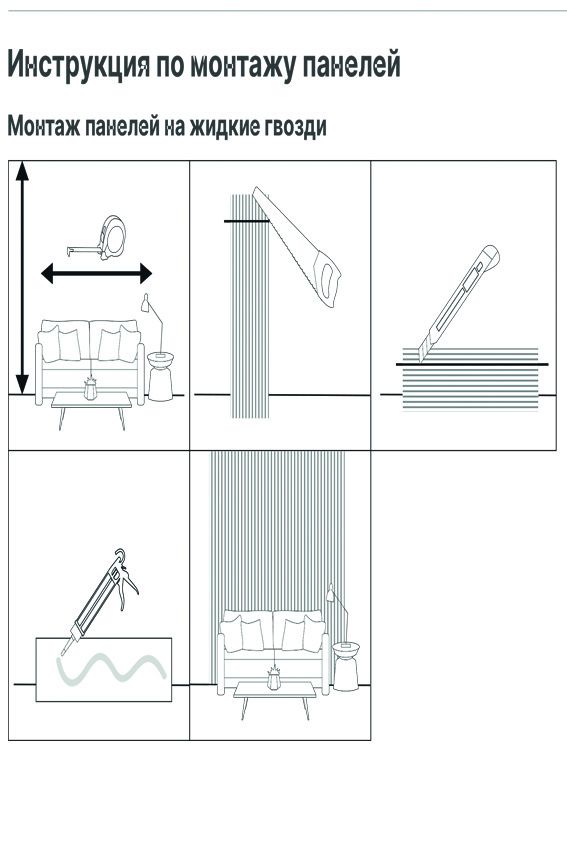 Инструкция по монтажу панелей

Монтаж панелей на жидкие гвозди