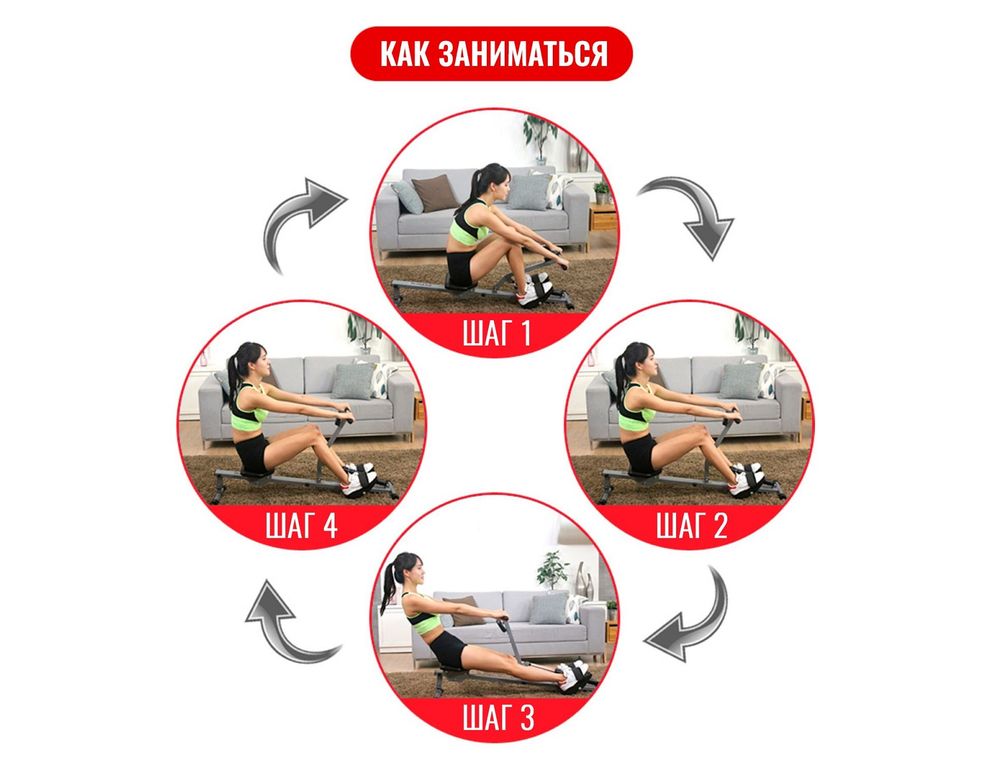 КАК ЗАНИМАТЬСЯ

ШАГ 1

ШАГ 2

ШАГ 3

ШАГ 4