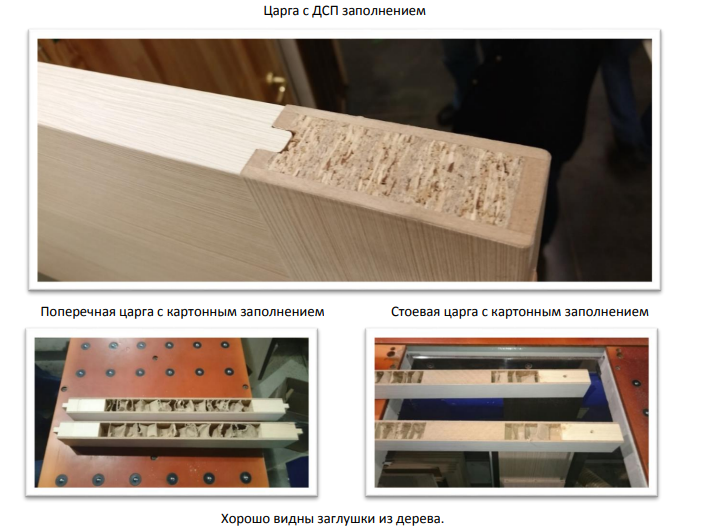 Царга с ДСП заполнением

Поперечная царга с картонным заполнением

Стоевая царга с картонным заполнением

Хорошо видны заглушки из дерева.