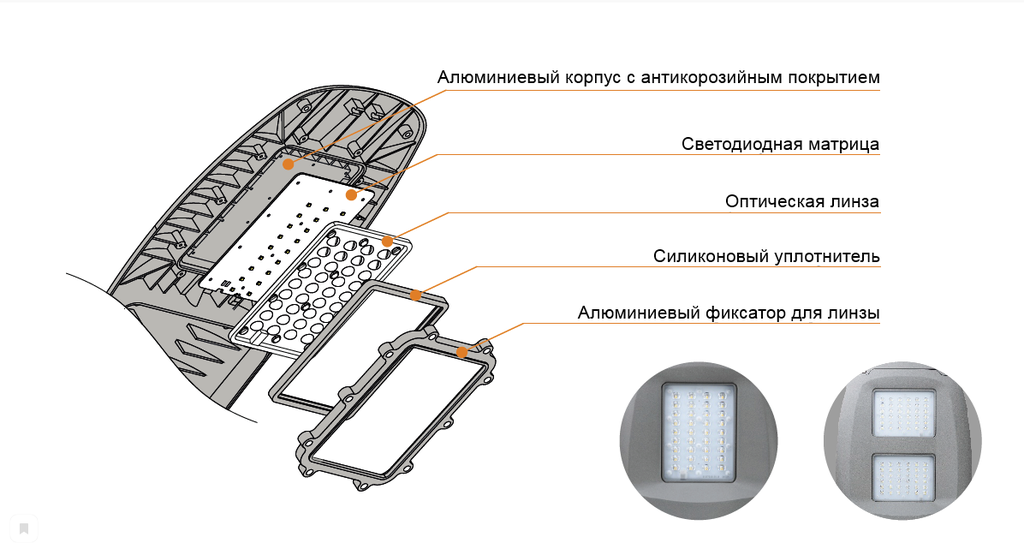 Алюминиевый корпус с антикорозийным покрытием

Светодиодная матрица

Оптическая линза

Силиконовый уплотнитель

Алюминиевый фиксатор для линзы