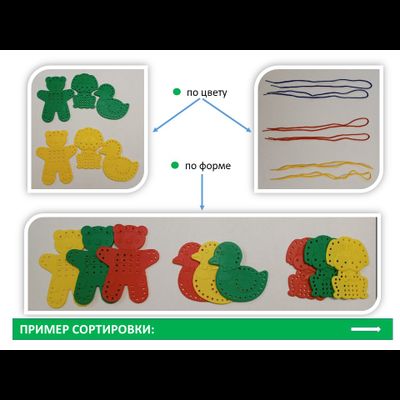 по цвету

по форме

ПРИМЕР СОРТИРОВКИ: