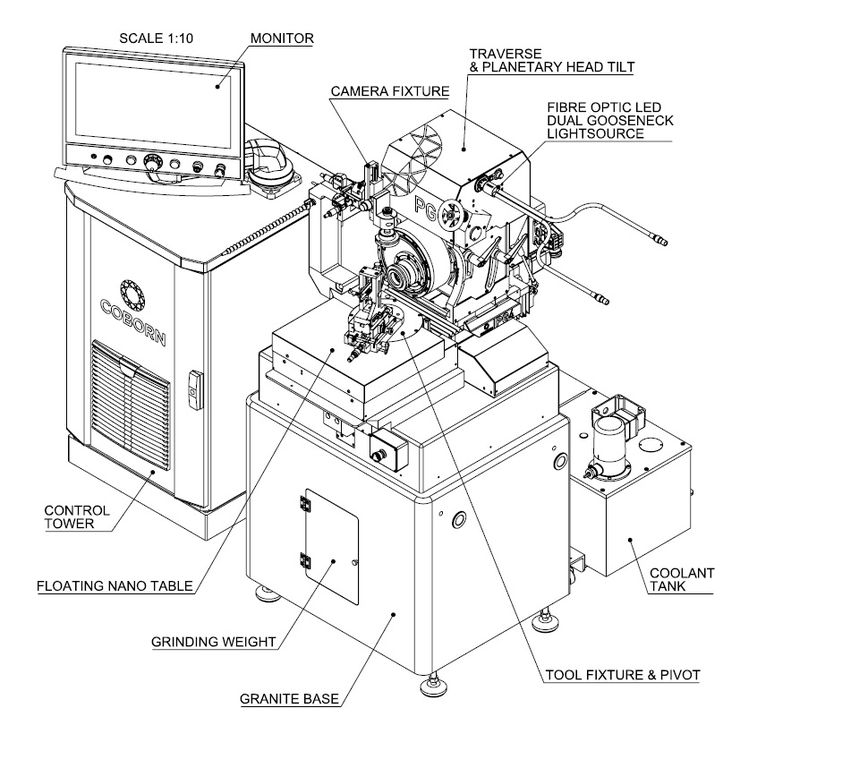 SCALE 1:10

MONITOR

TRAVERSE
& PLANETARY HEAD TILT

CAMERA FIXTURE

FIBRE OPTIC LED
DUAL GOOSENECK
LIGHTSOURCE

PG

COBORN

CONTROL
TOWER

FLOATING NANO TABLE

GRINDING WEIGHT

GRANITE BASE

TOOL FIXTURE & PIVOT

COOLANT
TANK