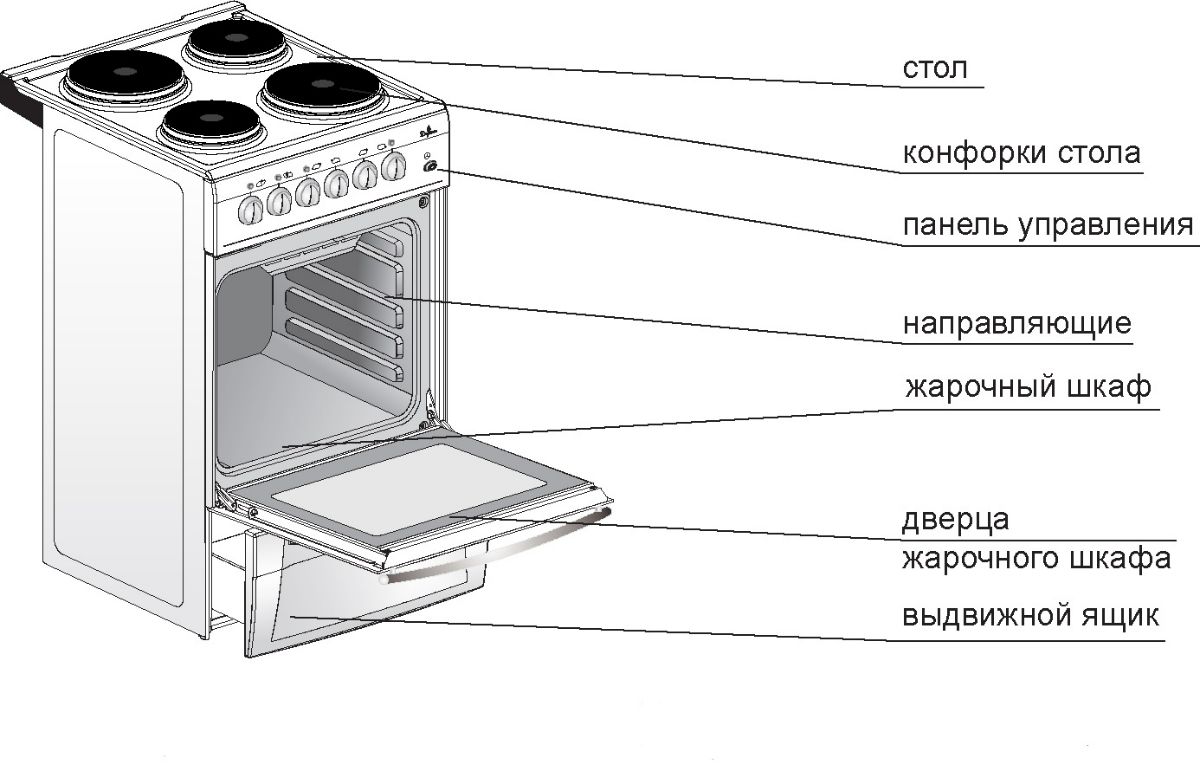 стол

конфорки стола

панель управления

направляющие

жарочный шкаф

дверца жарочного шкафа

выдвижной ящик