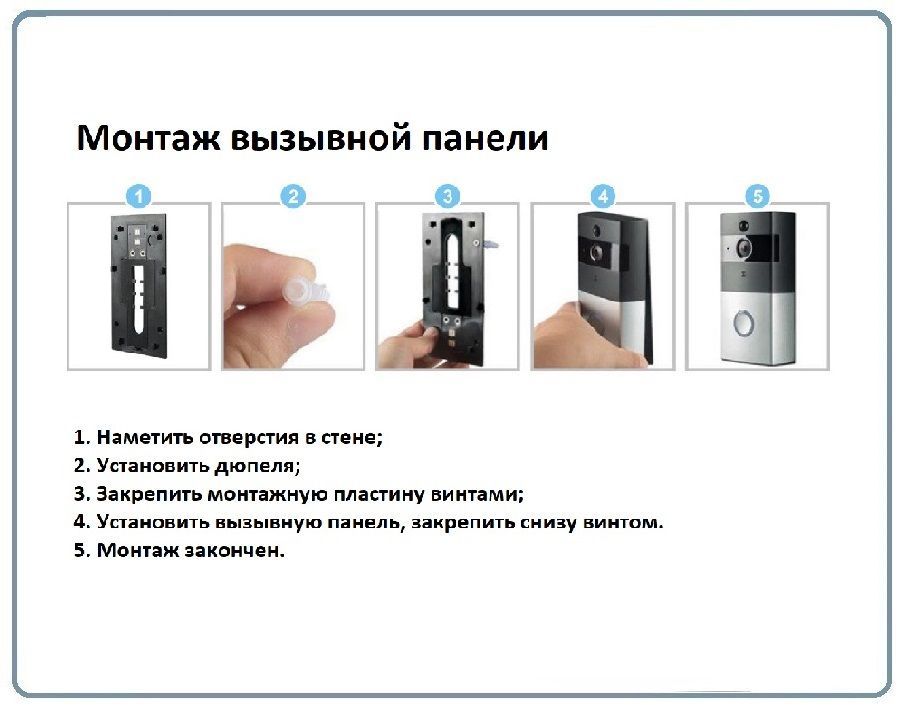 Монтаж вызывной панели

1

2

3

4

5

1. Наметить отверстия в стене;
2. Установить дюпеля;
3. Закрепить монтажную пластину винтами;
4. Установить вызывную панель, закрепить снизу винтом.
5. Монтаж закончен.