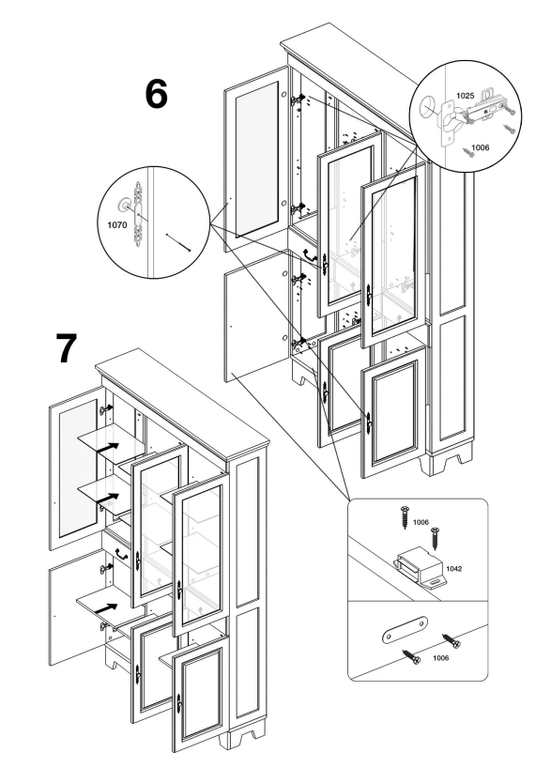 6

1025

1006

1070

7

1006

1042

1006