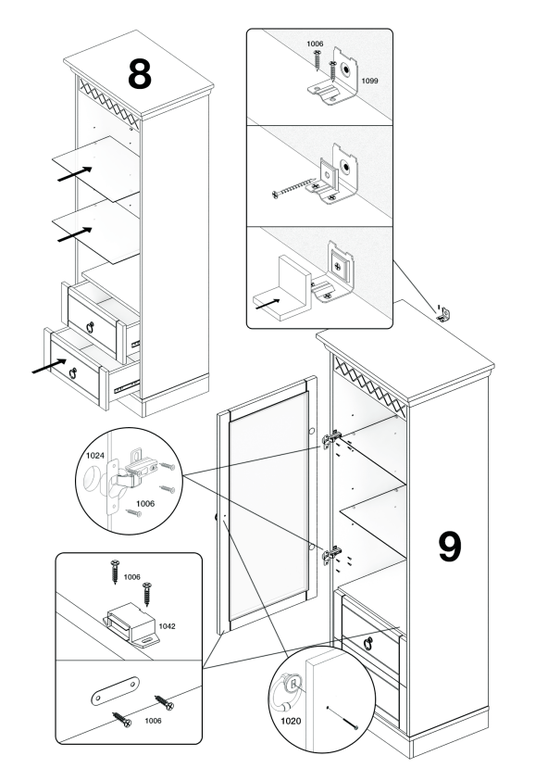 8

1006

1099

1024

1006

9

1006

1042

1006

1020