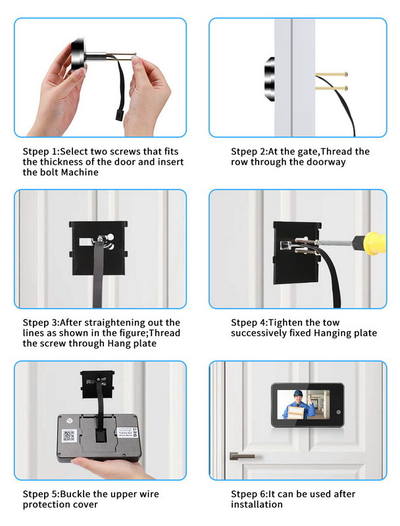 Stpep 1:Select two screws that fits the thickness of the door and insert the bolt Machine

Stpep 2:At the gate,Thread the row through the doorway

Stpep 3:After straightening out the lines as shown in the figure;Thread the screw through Hang plate

Stpep 4:Tighten the tow successively fixed Hanging plate

Stpep 5:Buckle the upper wire protection cover

Stpep 6:It can be used after installation