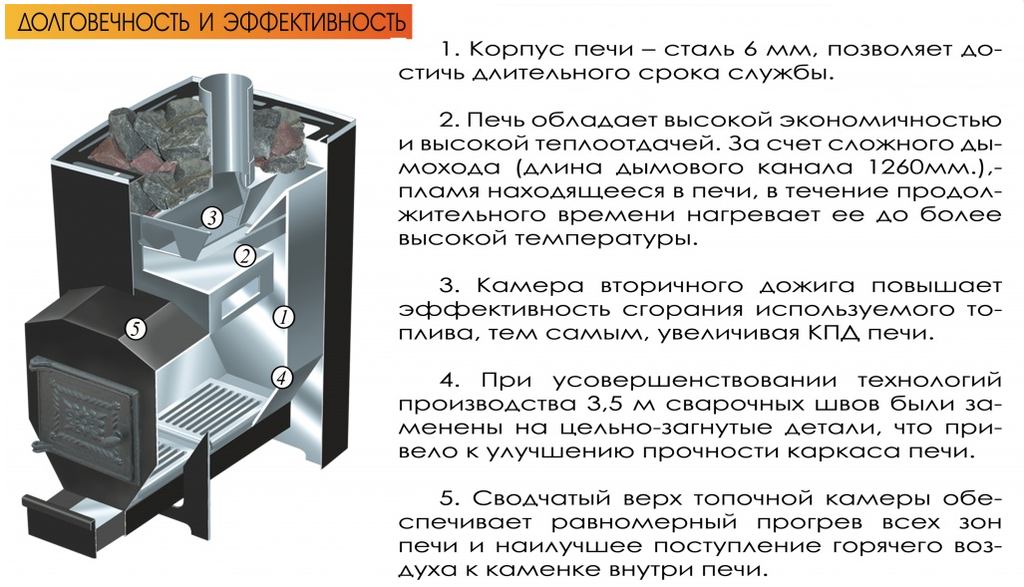 ДОЛГОВЕЧНОСТЬ И ЭФФЕКТИВНОСТЬ

3

2

1

5

4

1. Корпус печи – сталь 6 мм, позволяет достичь длительного срока службы.

2. Печь обладает высокой экономичностью и высокой теплоотдачей. За счет сложного дымохода (длина дымового канала 1260мм.),- пламя находящееся в печи, в течение продолжительного времени нагревает ее до более высокой температуры.

3. Камера вторичного дожига повышает эффективность сгорания используемого топлива, тем самым, увеличивая КПД печи.

4. При усовершенствовании технологий производства 3,5 м сварочных швов были заменены на цельно-загнутые детали, что привело к улучшению прочности каркаса печи.

5. Сводчатый верх топочной камеры обеспечивает равномерный прогрев всех зон печи и наилучшее поступление горячего воздуха к каменке внутри печи.