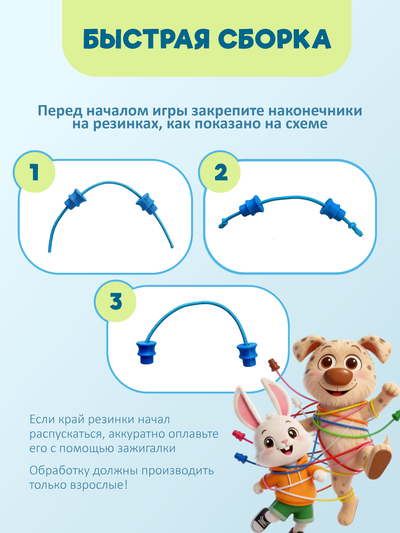 БЫСТРАЯ СБОРКА

Перед началом игры закрепите наконечники на резинках, как показано на схеме

1

2

3

Если край резинки начал распускаться, аккуратно оплавьте его с помощью зажигалки

Обработку должны производить только взрослые!