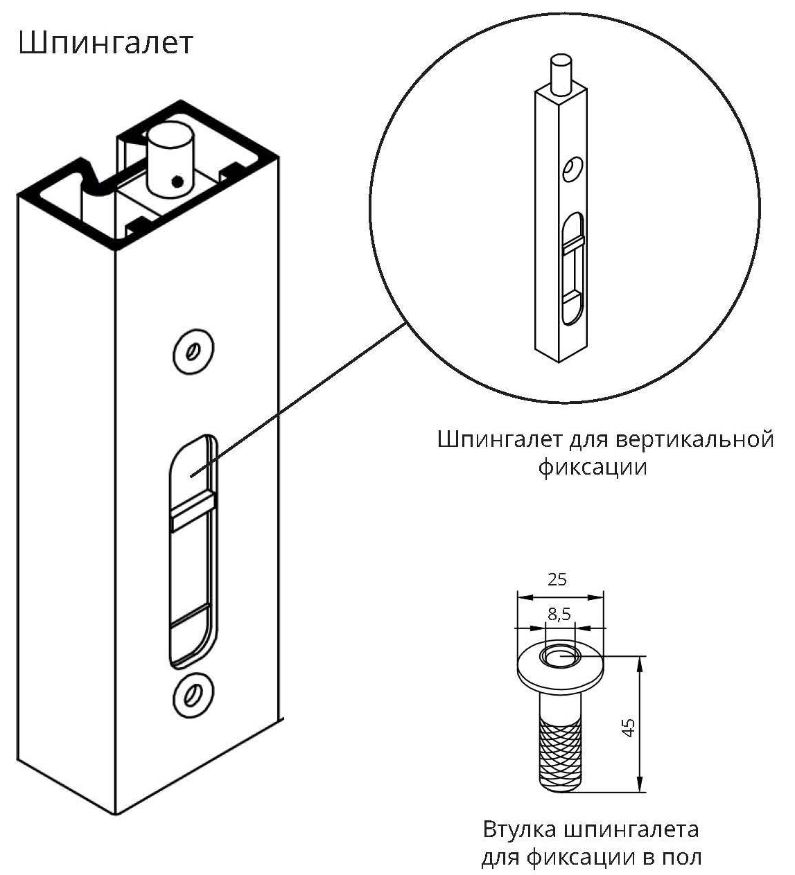 Шпингалет

Шпингалет для вертикальной фиксации

25

8,5

45

Втулка шпингалета для фиксации в пол