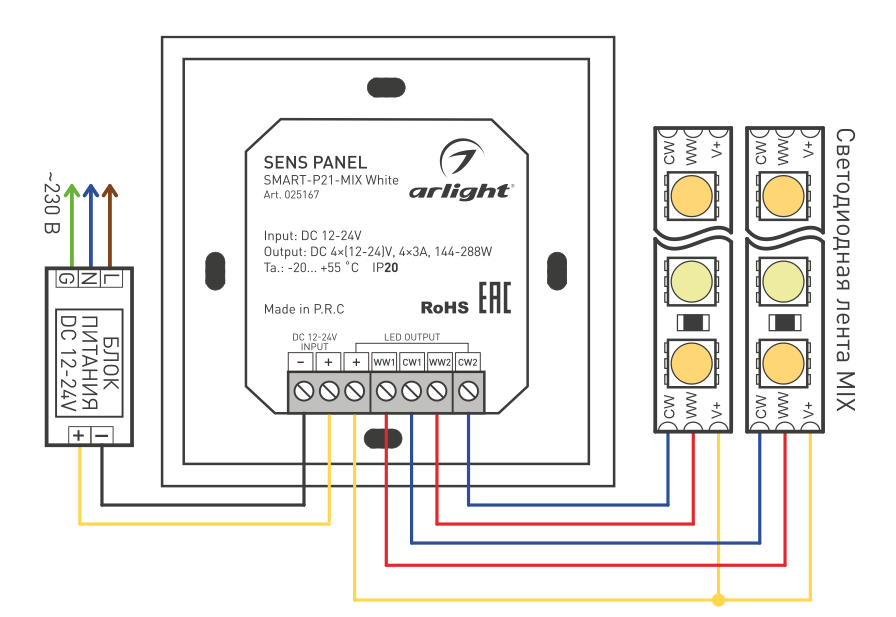 ~230 В

G N L

БЛОК ПИТАНИЯ DC 12-24V

+ −

SENS PANEL
SMART-P21-MIX White
Art. 025167

arlight

Input: DC 12-24V
Output: DC 4×(12-24)V, 4×3A, 144-288W
Ta.: -20... +55 °C IP20

Made in P.R.C

RoHS EAC

DC 12-24V INPUT

LED OUTPUT

− + + WW1 CW1 WW2 CW2

CW WW V+

CW WW V+

CW WW V+

CW WW V+

Светодиодная лента MIX