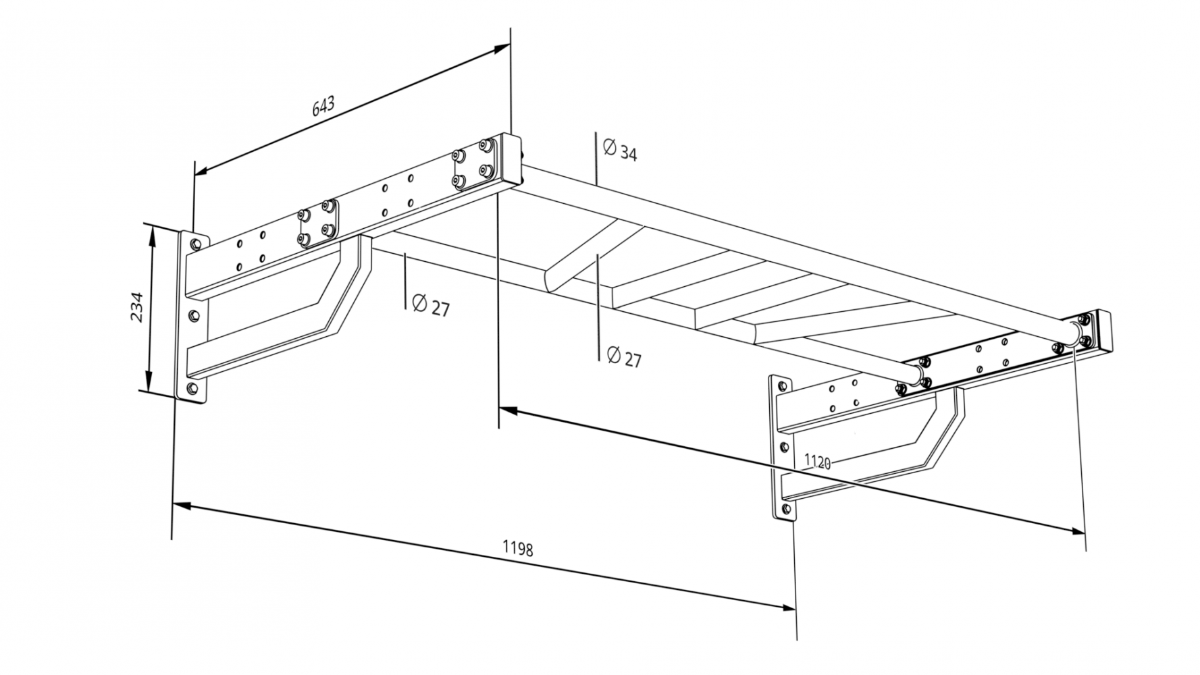 643
Ø 34
234
Ø 27
Ø 27
1120
1198