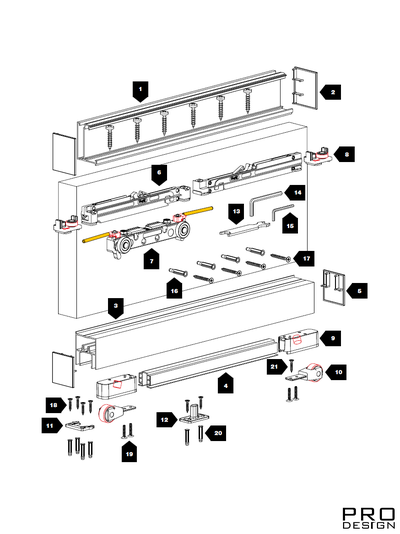 1
2
8
6
14
13
15
7
17
16
5
3
9
21
10
4
18
11
12
20
19
PRO
DESIGN