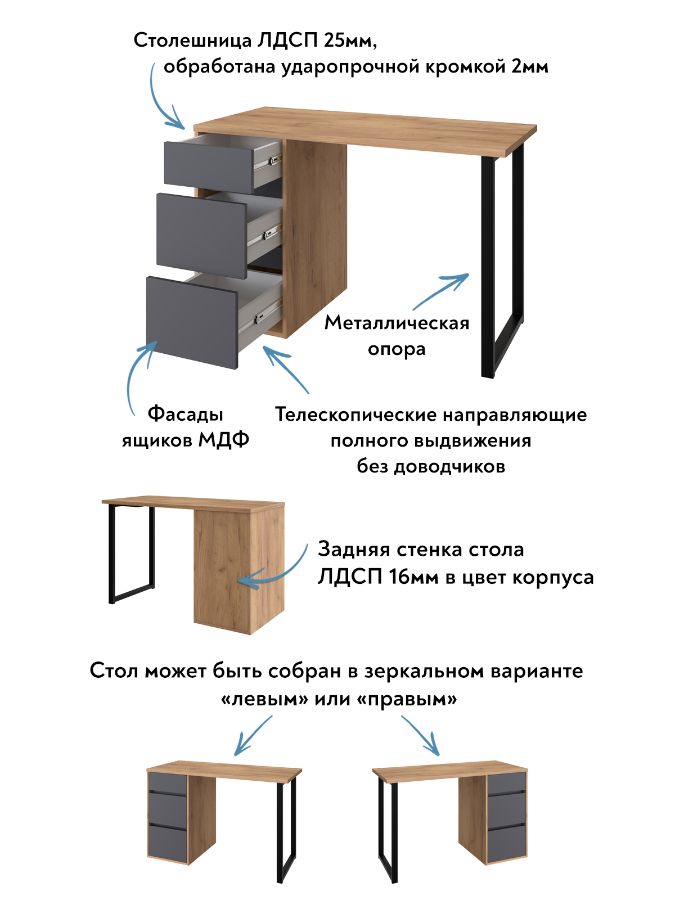 Столешница ЛДСП 25мм, обработана ударопрочной кромкой 2мм

Металлическая опора

Фасады ящиков МДФ

Телескопические направляющие полного выдвижения без доводчиков

Задняя стенка стола ЛДСП 16мм в цвет корпуса

Стол может быть собран в зеркальном варианте «левым» или «правым»