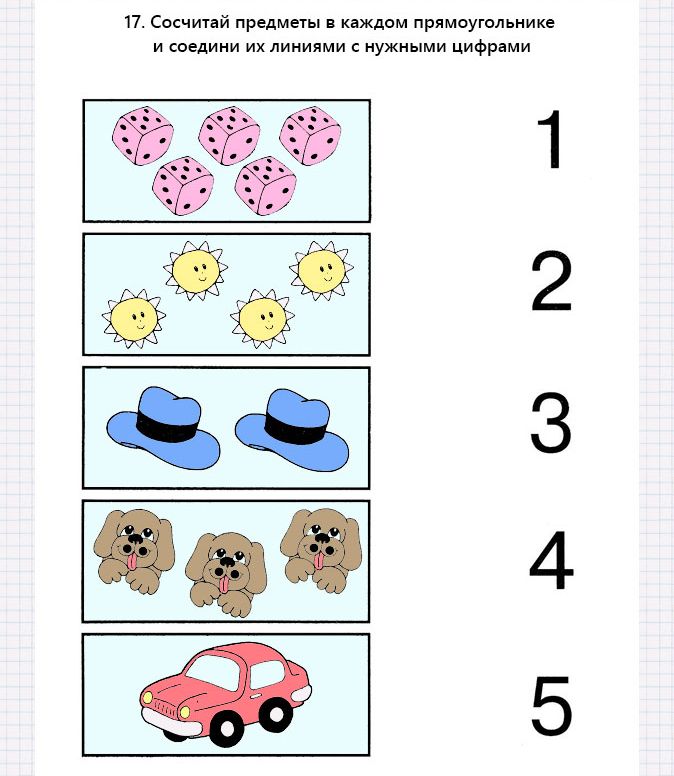 17. Сосчитай предметы в каждом прямоугольнике и соедини их линиями с нужными цифрами

1

2

3

4

5