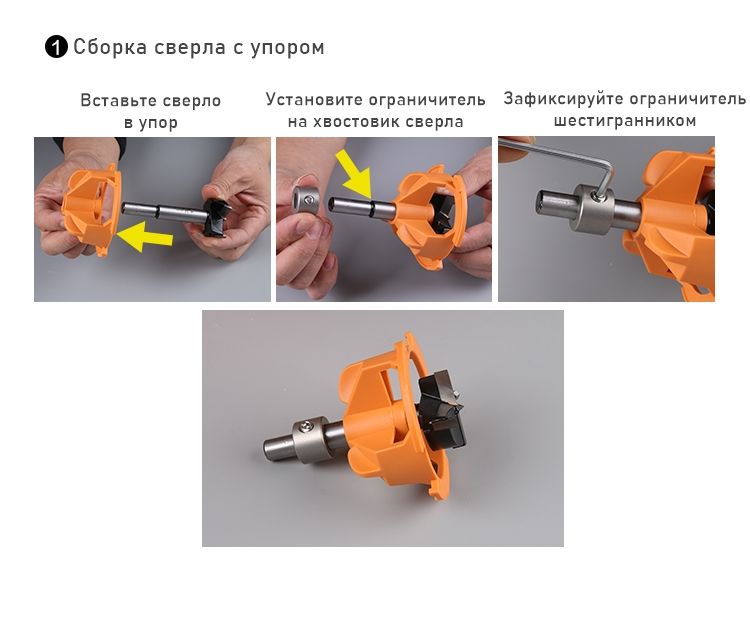 1 Сборка сверла с упором

Вставьте сверло в упор

Установите ограничитель на хвостовик сверла

Зафиксируйте ограничитель шестигранником